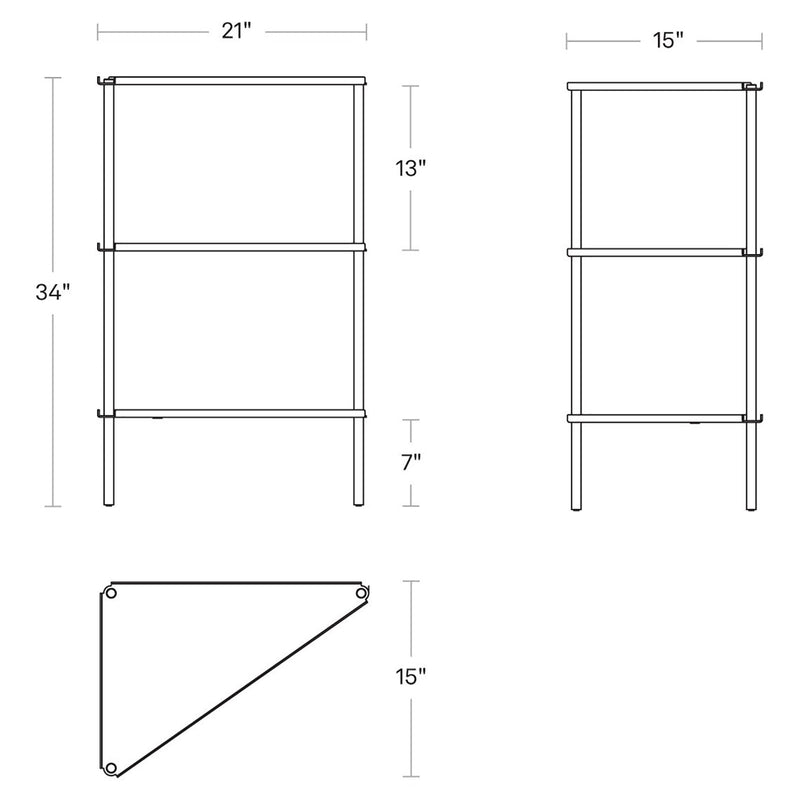 21"

15"

34"

13"

7"

15"